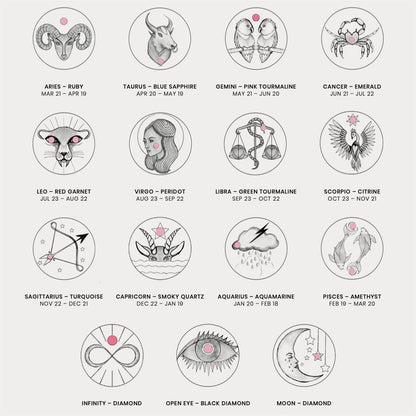 ARIES – RUBY
MAR 21 – APR 19

TAURUS – BLUE SAPPHIRE
APR 20 – MAY 19

GEMINI – PINK TOURMALINE
MAY 21 – JUN 20

CANCER – EMERALD
JUN 21 – JUL 22

LEO – RED GARNET
JUL 23 – AUG 22

VIRGO – PERIDOT
AUG 23 – SEP 22

LIBRA – GREEN TOURMALINE
SEP 23 – OCT 22

SCORPIO – CITRINE
OCT 23 – NOV 21

SAGITTARIUS – TURQUOISE
NOV 22 – DEC 21

CAPRICORN – SMOKY QUARTZ
DEC 22 – JAN 19

AQUARIUS – AQUAMARINE
JAN 20 – FEB 18

PISCES – AMETHYST
FEB 19 – MAR 20

INFINITY – DIAMOND

OPEN EYE – BLACK DIAMOND

MOON – DIAMOND